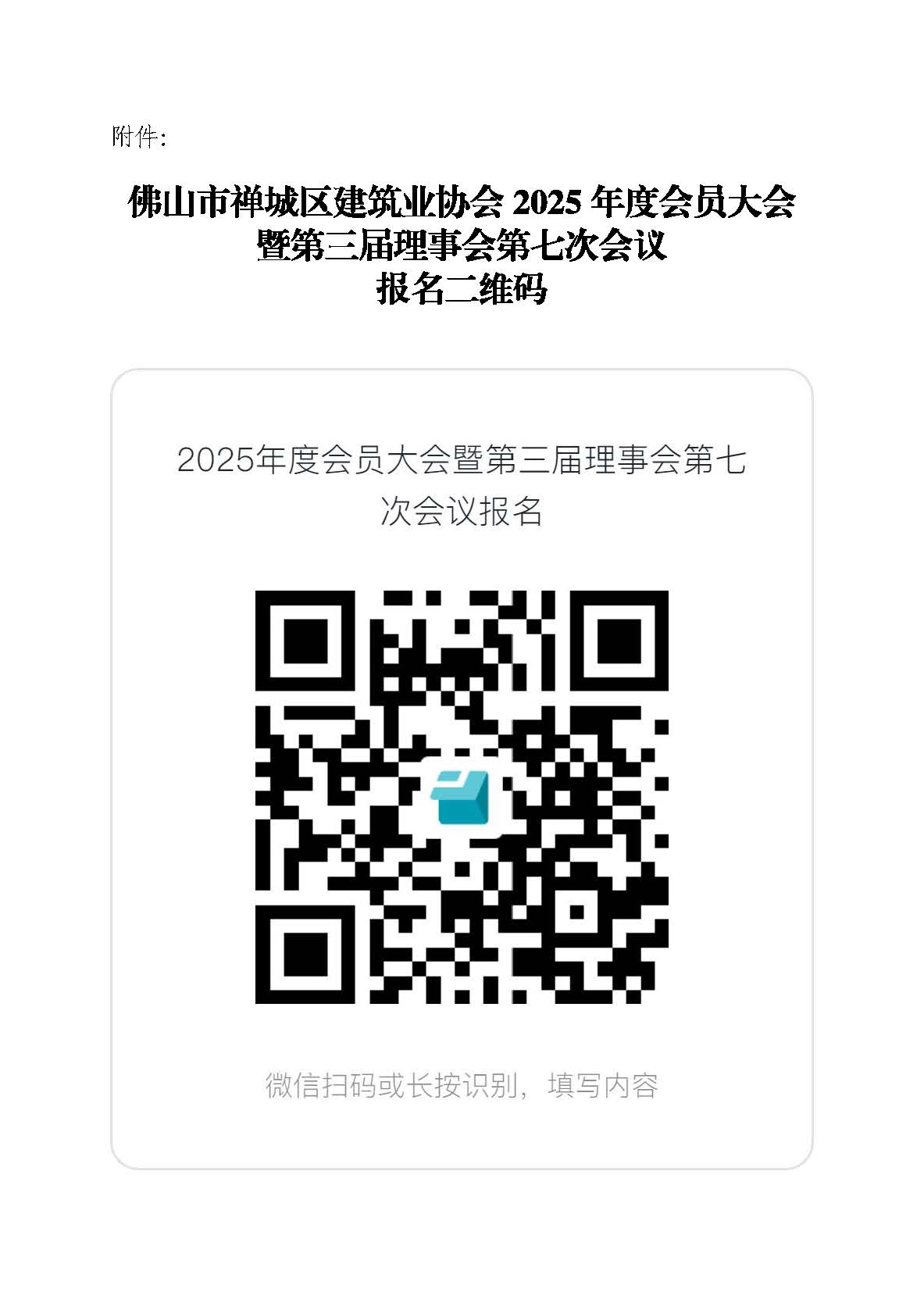 附件:

佛山市禅城区建筑业协会2025年度会员大会
暨第三届理事会第七次会议
报名二维码

2025年度会员大会暨第三届理事会第七次会议报名

微信扫码或长按识别，填写内容